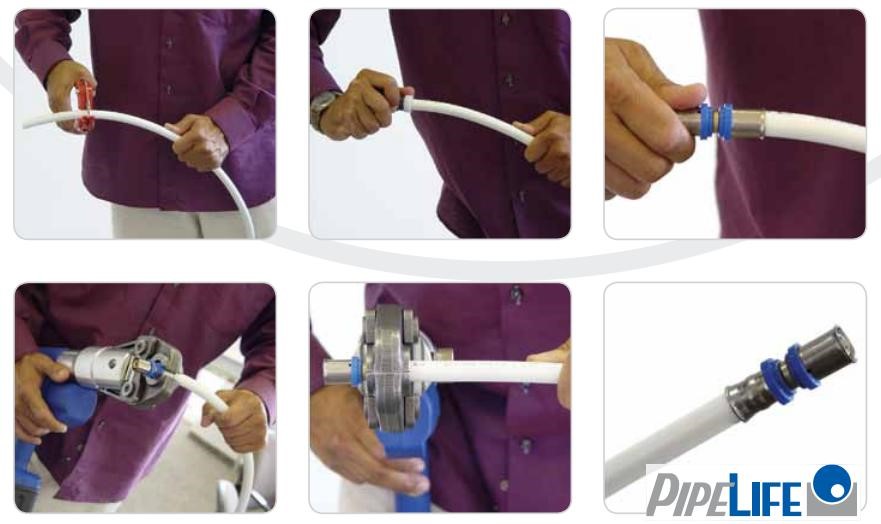 PIPELIFE